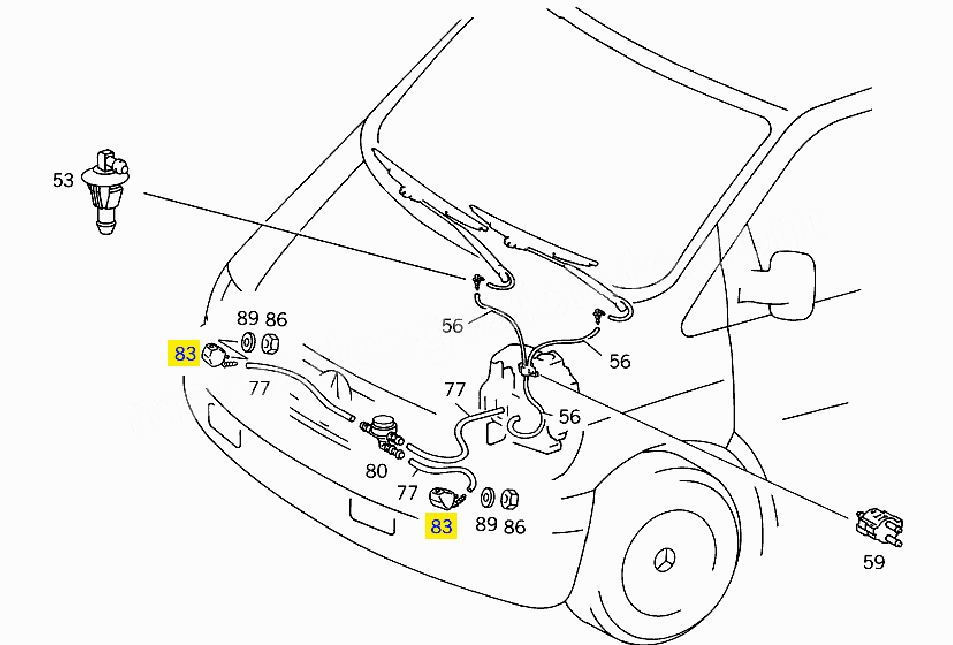 53
89 86
83
77
56
56
77
56
80
77
83
89 86
59